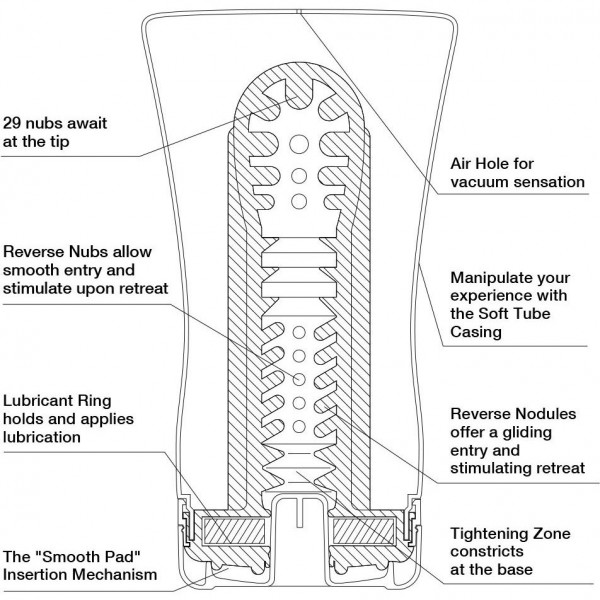 29 nubs await at the tip

Reverse Nubs allow smooth entry and stimulate upon retreat

Lubricant Ring holds and applies lubrication

The "Smooth Pad" Insertion Mechanism

Air Hole for vacuum sensation

Manipulate your experience with the Soft Tube Casing

Reverse Nodules offer a gliding entry and stimulating retreat

Tightening Zone constricts at the base